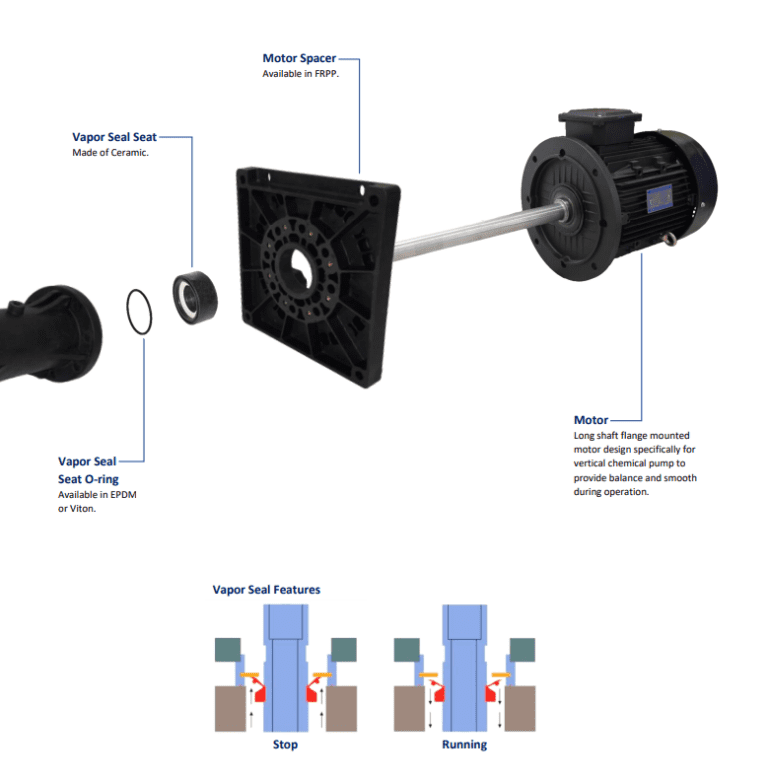 Motor Spacer
Available in FRPP.

Vapor Seal Seat
Made of Ceramic.

Vapor Seal Seat O-ring
Available in EPDM or Viton.

Motor
Long shaft flange mounted motor design specifically for vertical chemical pump to provide balance and smooth during operation.

Vapor Seal Features

Stop

Running